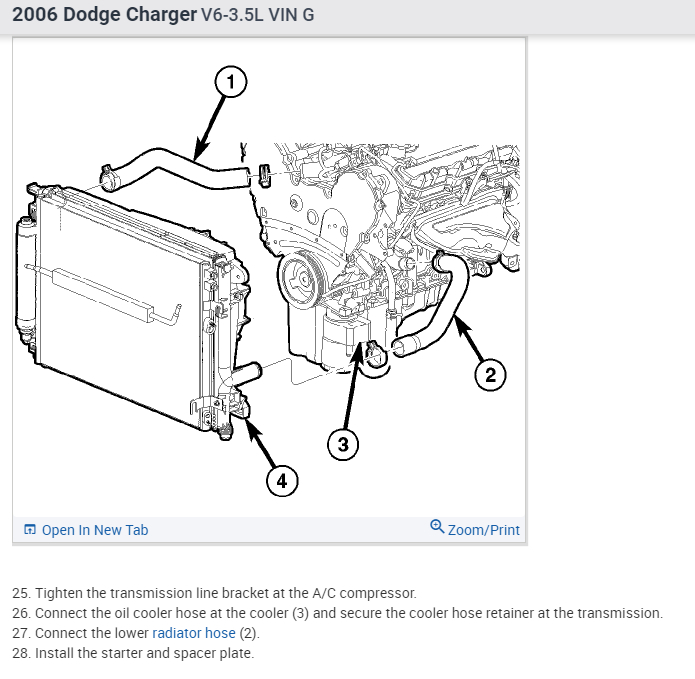 2006 Dodge Charger V6-3.5L VIN G

1
2
3
4

Open In New Tab
Zoom/Print

25. Tighten the transmission line bracket at the A/C compressor.
26. Connect the oil cooler hose at the cooler (3) and secure the cooler hose retainer at the transmission.
27. Connect the lower radiator hose (2).
28. Install the starter and spacer plate.