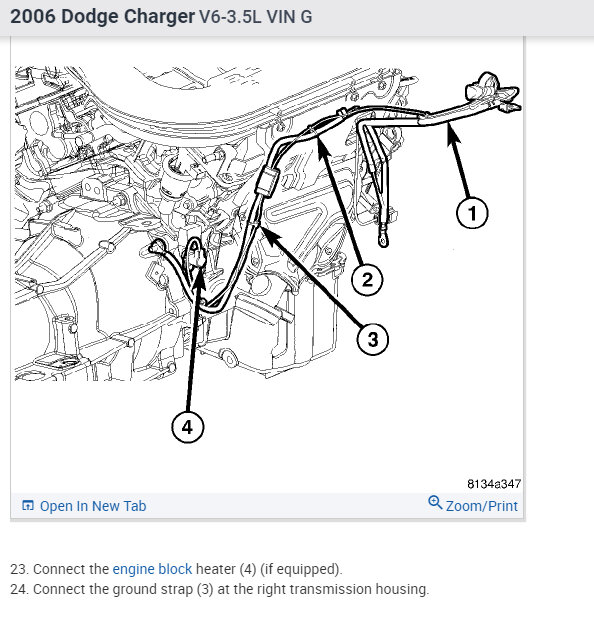 2006 Dodge Charger V6-3.5L VIN G

1
2
3
4

8134a347

Open In New Tab

Zoom/Print

23. Connect the engine block heater (4) (if equipped).
24. Connect the ground strap (3) at the right transmission housing.