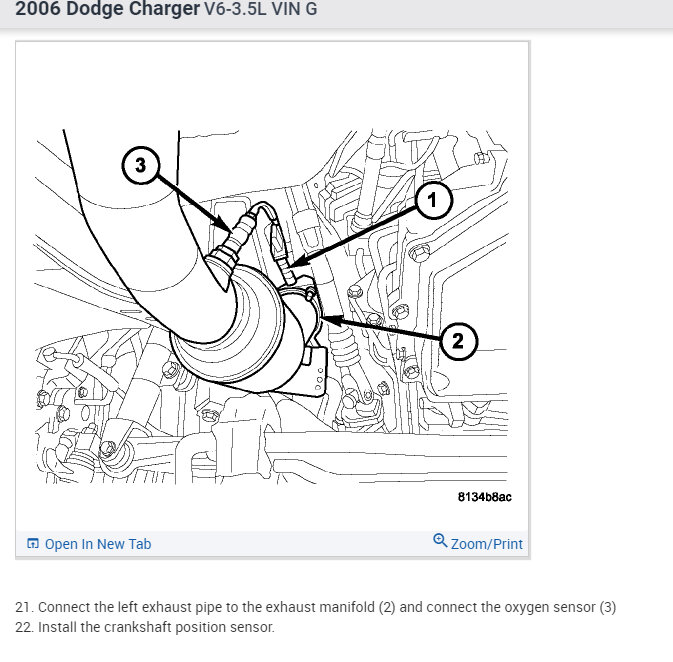 2006 Dodge Charger V6-3.5L VIN G

3

1

2

8134b8ac

Open In New Tab

Zoom/Print

21. Connect the left exhaust pipe to the exhaust manifold (2) and connect the oxygen sensor (3)
22. Install the crankshaft position sensor.