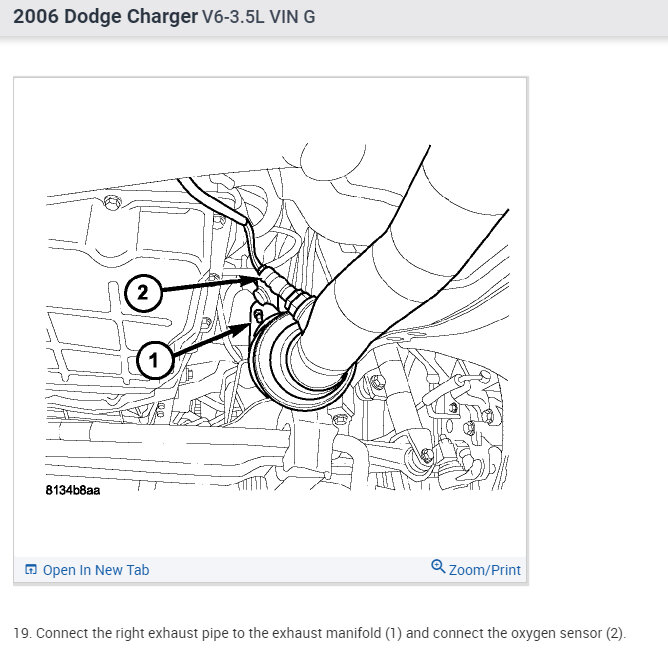 2006 Dodge Charger V6-3.5L VIN G

2

1

8134b8aa

Open In New Tab

Zoom/Print

19. Connect the right exhaust pipe to the exhaust manifold (1) and connect the oxygen sensor (2).