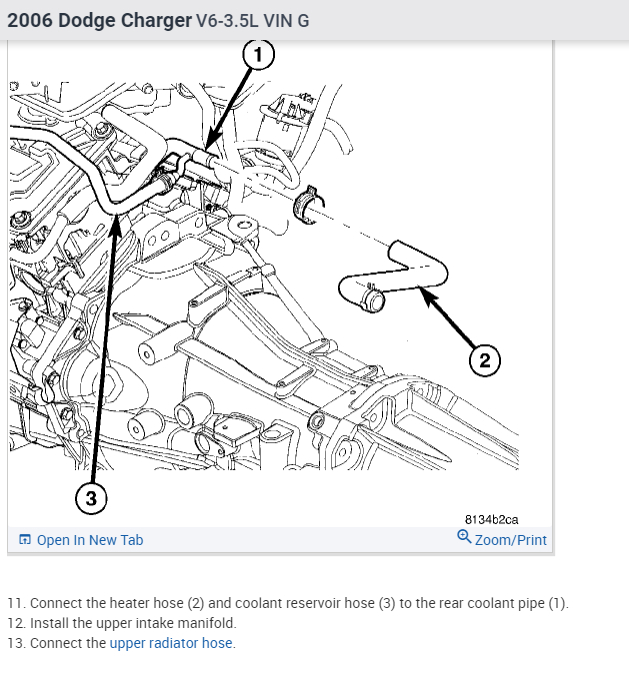 2006 Dodge Charger V6-3.5L VIN G

1

2

3

8134b2ca

Open In New Tab

Zoom/Print

11. Connect the heater hose (2) and coolant reservoir hose (3) to the rear coolant pipe (1).
12. Install the upper intake manifold.
13. Connect the upper radiator hose.