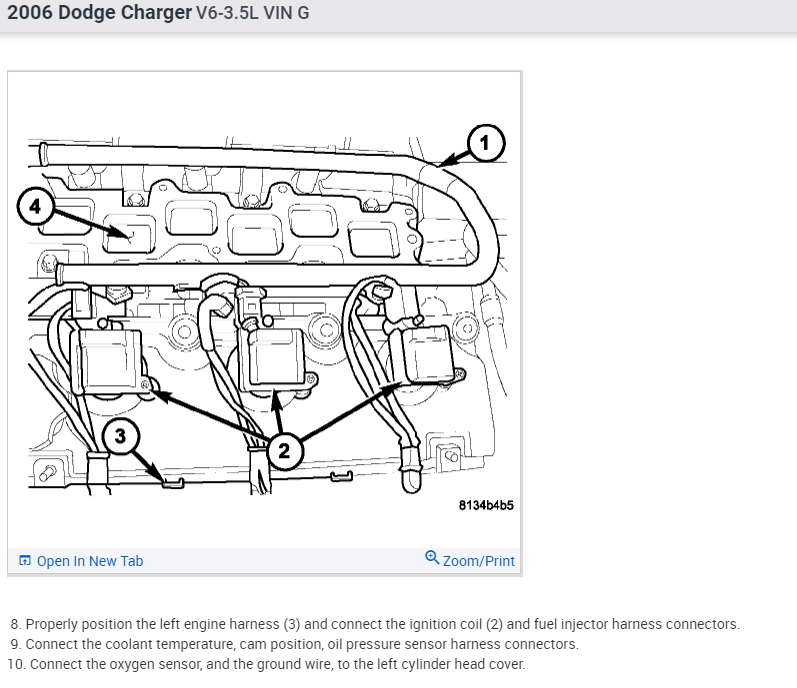 2006 Dodge Charger V6-3.5L VIN G

1
4
3
2
8134b4b5

Open In New Tab
Zoom/Print

8. Properly position the left engine harness (3) and connect the ignition coil (2) and fuel injector harness connectors.
9. Connect the coolant temperature, cam position, oil pressure sensor harness connectors.
10. Connect the oxygen sensor, and the ground wire, to the left cylinder head cover.