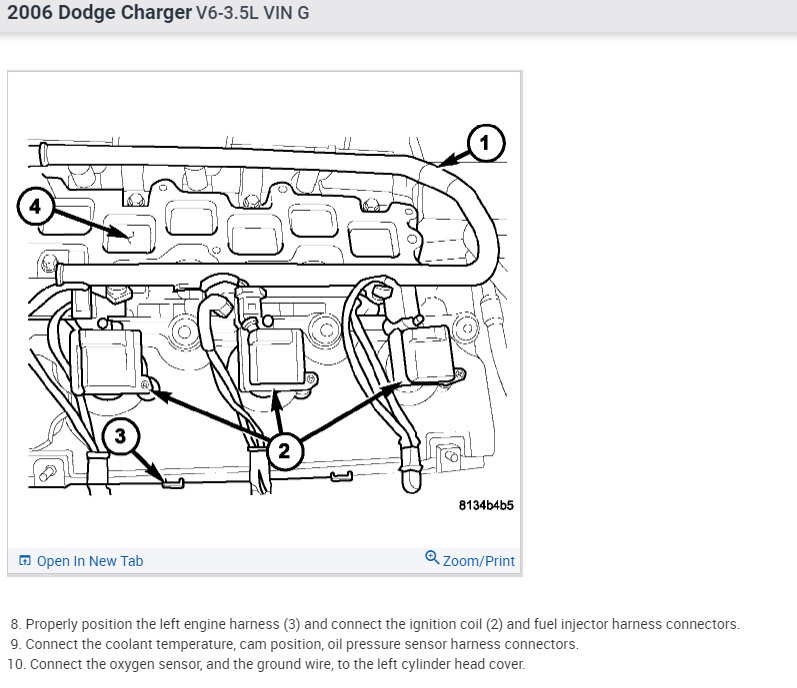 2006 Dodge Charger V6-3.5L VIN G

1

4

3

2

8134b4b5

Open In New Tab

Zoom/Print

8. Properly position the left engine harness (3) and connect the ignition coil (2) and fuel injector harness connectors.

9. Connect the coolant temperature, cam position, oil pressure sensor harness connectors.

10. Connect the oxygen sensor, and the ground wire, to the left cylinder head cover.