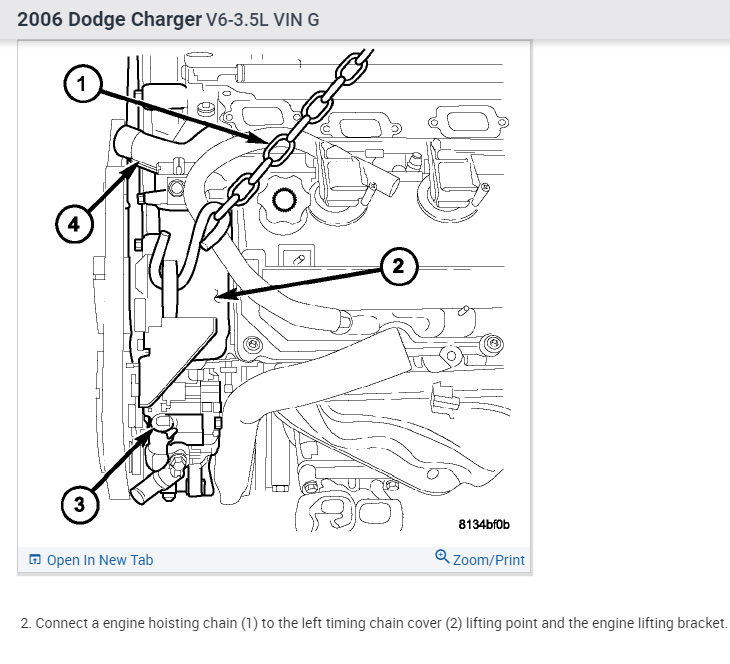 2006 Dodge Charger V6-3.5L VIN G

1

4

2

3

8134bf0b

Open In New Tab

Zoom/Print

2. Connect a engine hoisting chain (1) to the left timing chain cover (2) lifting point and the engine lifting bracket.