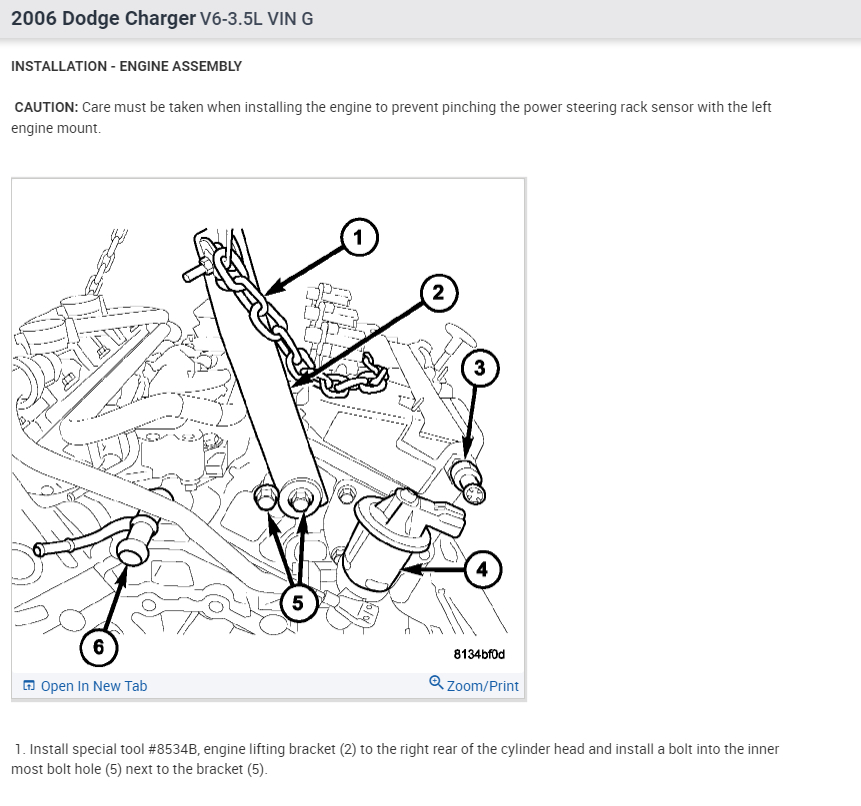 2006 Dodge Charger V6-3.5L VIN G

INSTALLATION - ENGINE ASSEMBLY

CAUTION: Care must be taken when installing the engine to prevent pinching the power steering rack sensor with the left engine mount.

1
2
3
4
5
6
8134bf0d

Open In New Tab
Zoom/Print

1. Install special tool #8534B, engine lifting bracket (2) to the right rear of the cylinder head and install a bolt into the inner most bolt hole (5) next to the bracket (5).