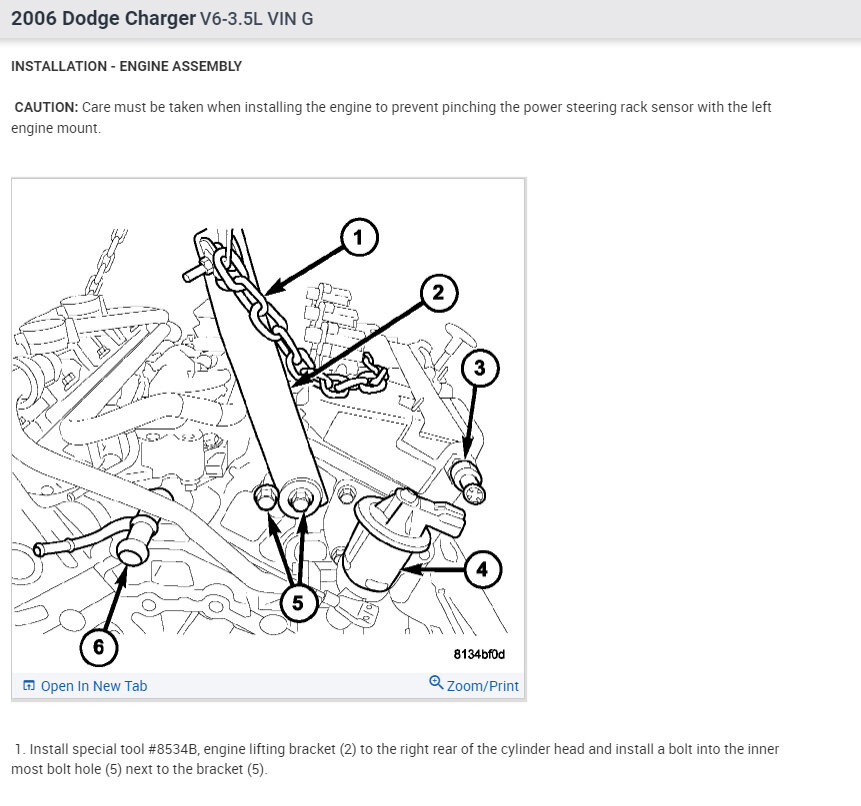 2006 Dodge Charger V6-3.5L VIN G

INSTALLATION - ENGINE ASSEMBLY

CAUTION: Care must be taken when installing the engine to prevent pinching the power steering rack sensor with the left engine mount.

1
2
3
4
5
6
8134bf0d

Open In New Tab
Zoom/Print

1. Install special tool #8534B, engine lifting bracket (2) to the right rear of the cylinder head and install a bolt into the inner most bolt hole (5) next to the bracket (5).