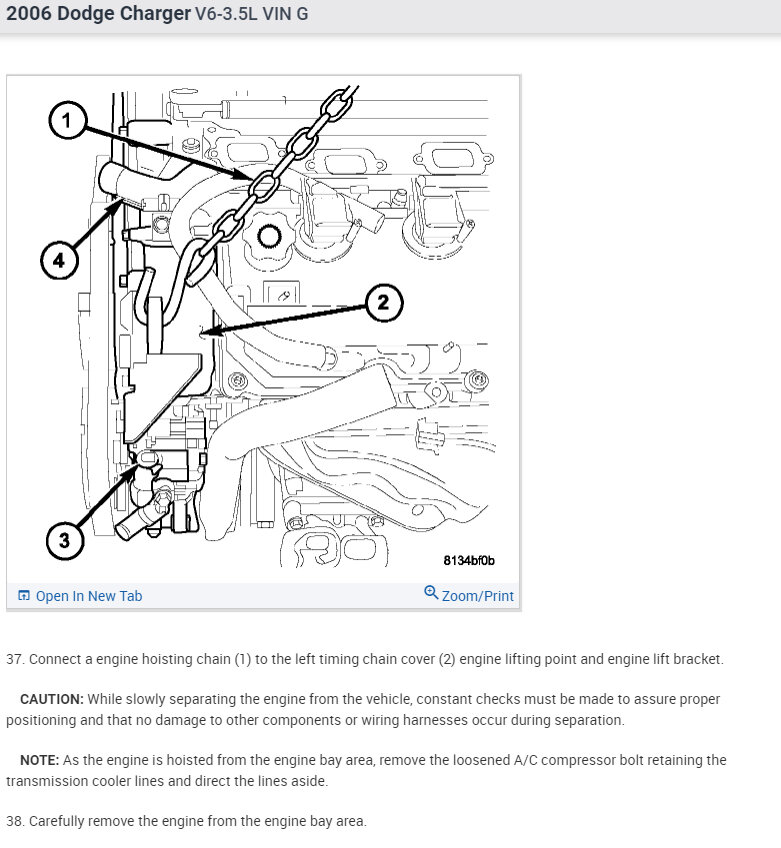 2006 Dodge Charger V6-3.5L VIN G

1

4

2

3

8134bf0b

Open In New Tab

Zoom/Print

37. Connect a engine hoisting chain (1) to the left timing chain cover (2) engine lifting point and engine lift bracket.

CAUTION: While slowly separating the engine from the vehicle, constant checks must be made to assure proper positioning and that no damage to other components or wiring harnesses occur during separation.

NOTE: As the engine is hoisted from the engine bay area, remove the loosened A/C compressor bolt retaining the transmission cooler lines and direct the lines aside.

38. Carefully remove the engine from the engine bay area.