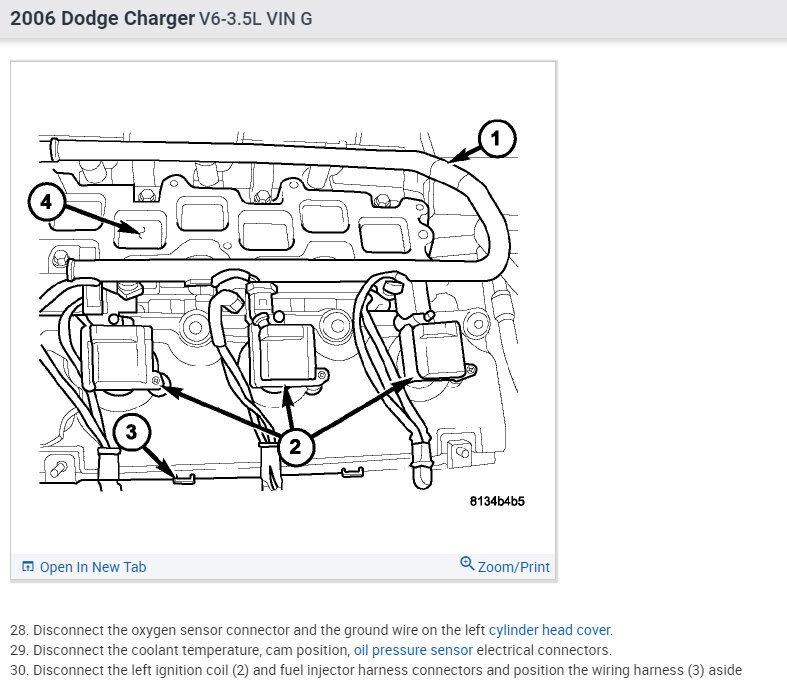 2006 Dodge Charger V6-3.5L VIN G

1
4
3
2
8134b4b5

Open In New Tab
Zoom/Print

28. Disconnect the oxygen sensor connector and the ground wire on the left cylinder head cover.
29. Disconnect the coolant temperature, cam position, oil pressure sensor electrical connectors.
30. Disconnect the left ignition coil (2) and fuel injector harness connectors and position the wiring harness (3) aside