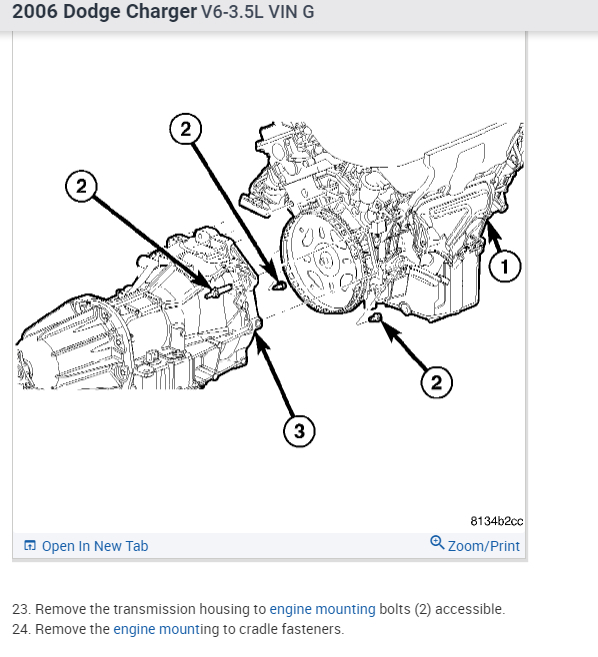 2006 Dodge Charger V6-3.5L VIN G

2

2

1

2

3

8134b2cc

Open In New Tab

Zoom/Print

23. Remove the transmission housing to engine mounting bolts (2) accessible.
24. Remove the engine mounting to cradle fasteners.