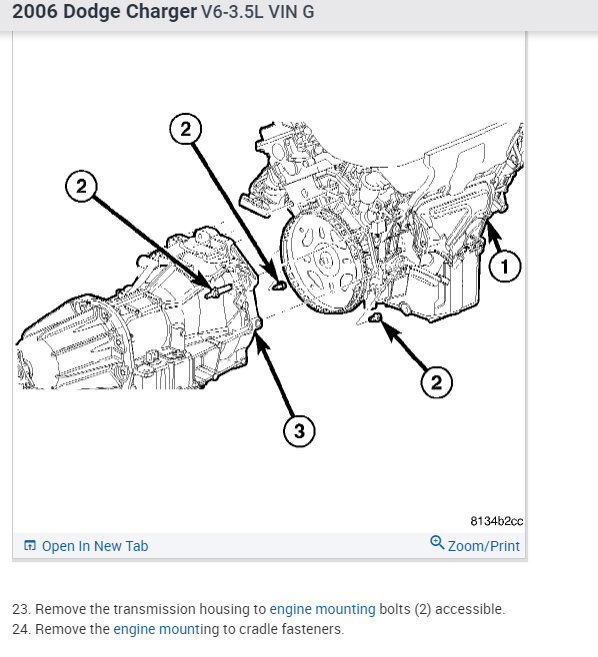 2006 Dodge Charger V6-3.5L VIN G

2

2

1

2

3

8134b2cc

Open In New Tab

Zoom/Print

23. Remove the transmission housing to engine mounting bolts (2) accessible.
24. Remove the engine mounting to cradle fasteners.