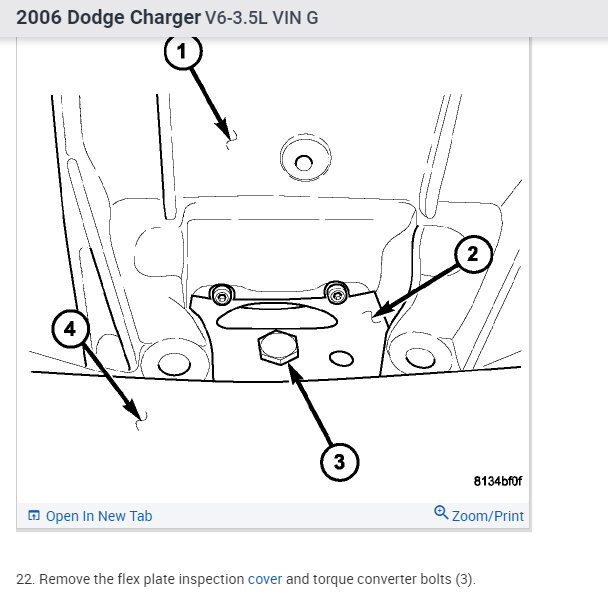 2006 Dodge Charger V6-3.5L VIN G

1
2
4
3
8134bf0f

Open In New Tab
Zoom/Print

22. Remove the flex plate inspection cover and torque converter bolts (3).