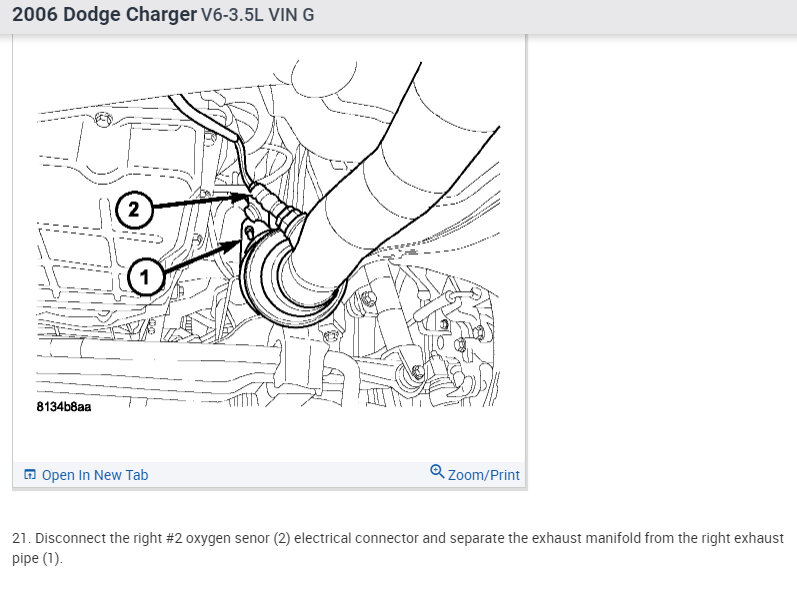 2006 Dodge Charger V6-3.5L VIN G

2

1

8134b8aa

Open In New Tab

Zoom/Print

21. Disconnect the right #2 oxygen senor (2) electrical connector and separate the exhaust manifold from the right exhaust pipe (1).