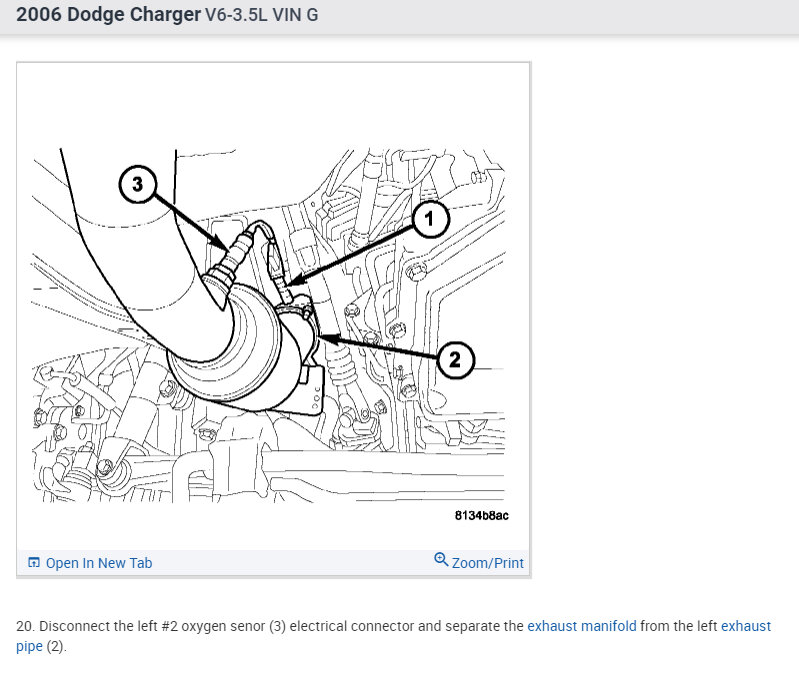 2006 Dodge Charger V6-3.5L VIN G

3

1

2

8134b8ac

Open In New Tab

Zoom/Print

20. Disconnect the left #2 oxygen senor (3) electrical connector and separate the exhaust manifold from the left exhaust pipe (2).