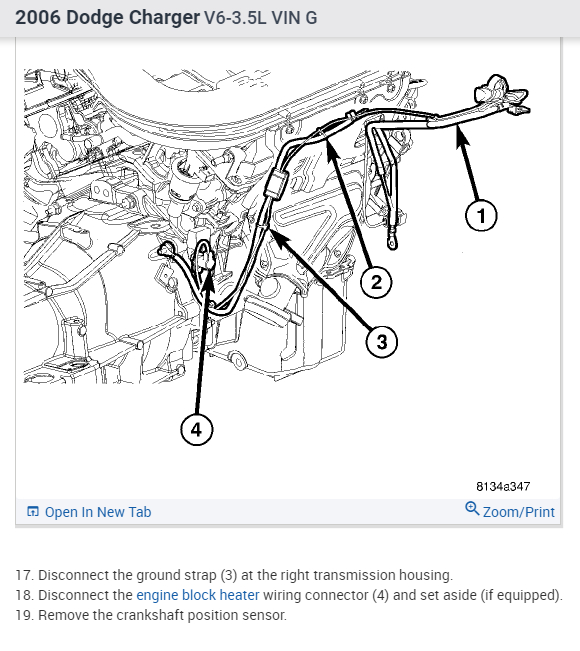 2006 Dodge Charger V6-3.5L VIN G

1
2
3
4

8134a347

Open In New Tab
Zoom/Print

17. Disconnect the ground strap (3) at the right transmission housing.
18. Disconnect the engine block heater wiring connector (4) and set aside (if equipped).
19. Remove the crankshaft position sensor.