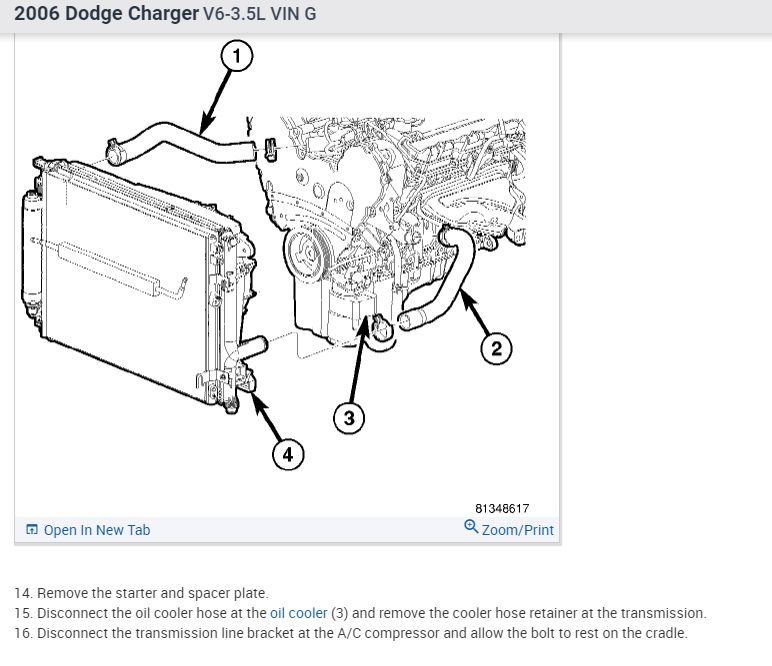 2006 Dodge Charger V6-3.5L VIN G

1

2

3

4

81348617

Open In New Tab

Zoom/Print

14. Remove the starter and spacer plate.
15. Disconnect the oil cooler hose at the oil cooler (3) and remove the cooler hose retainer at the transmission.
16. Disconnect the transmission line bracket at the A/C compressor and allow the bolt to rest on the cradle.