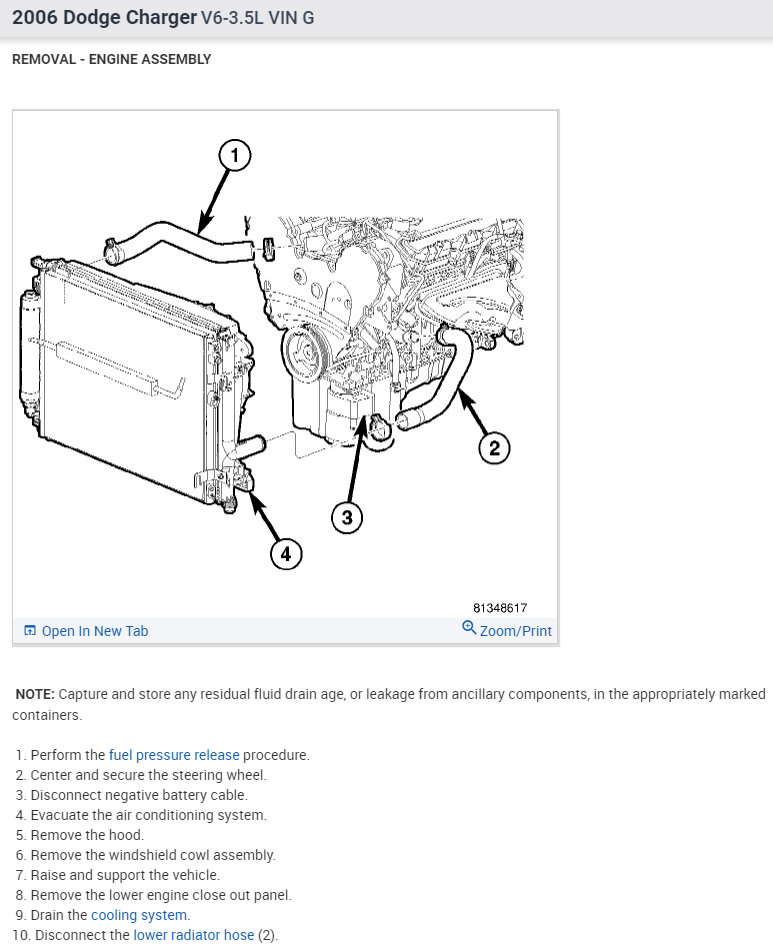 2006 Dodge Charger V6-3.5L VIN G

REMOVAL - ENGINE ASSEMBLY

1

2

3

4

81348617

Open In New Tab

Zoom/Print

NOTE: Capture and store any residual fluid drain age, or leakage from ancillary components, in the appropriately marked containers.

1. Perform the fuel pressure release procedure.
2. Center and secure the steering wheel.
3. Disconnect negative battery cable.
4. Evacuate the air conditioning system.
5. Remove the hood.
6. Remove the windshield cowl assembly.
7. Raise and support the vehicle.
8. Remove the lower engine close out panel.
9. Drain the cooling system.
10. Disconnect the lower radiator hose (2).