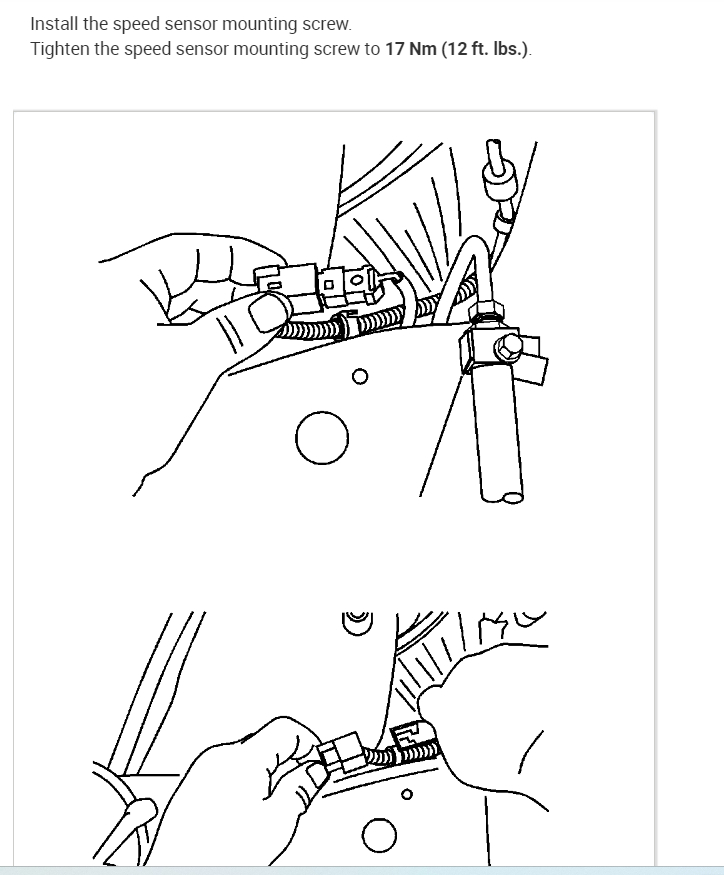 Install the speed sensor mounting screw.
Tighten the speed sensor mounting screw to 17 Nm (12 ft. lbs.).