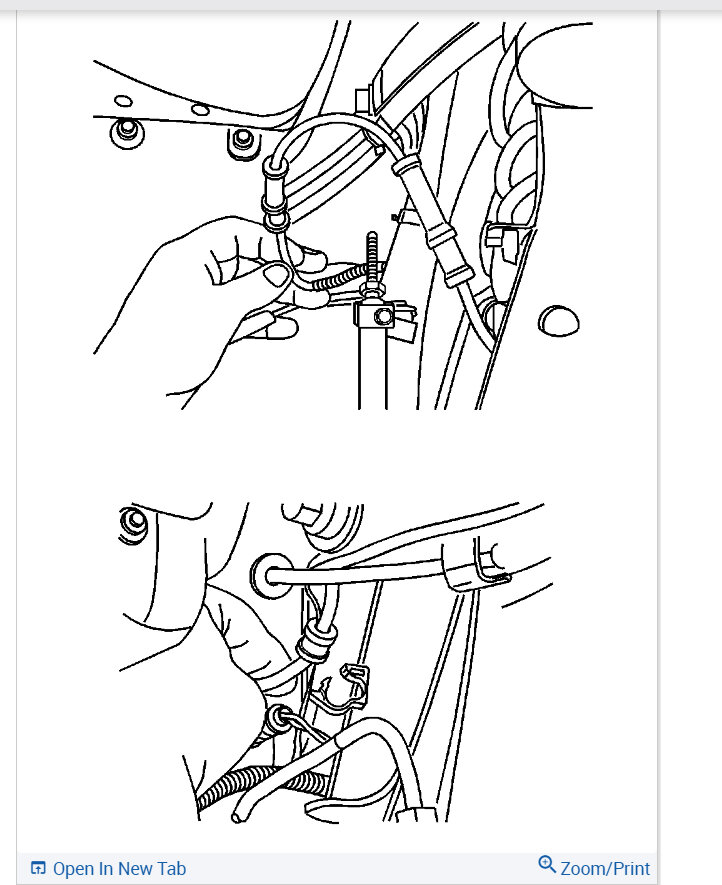 Open In New Tab

Zoom/Print