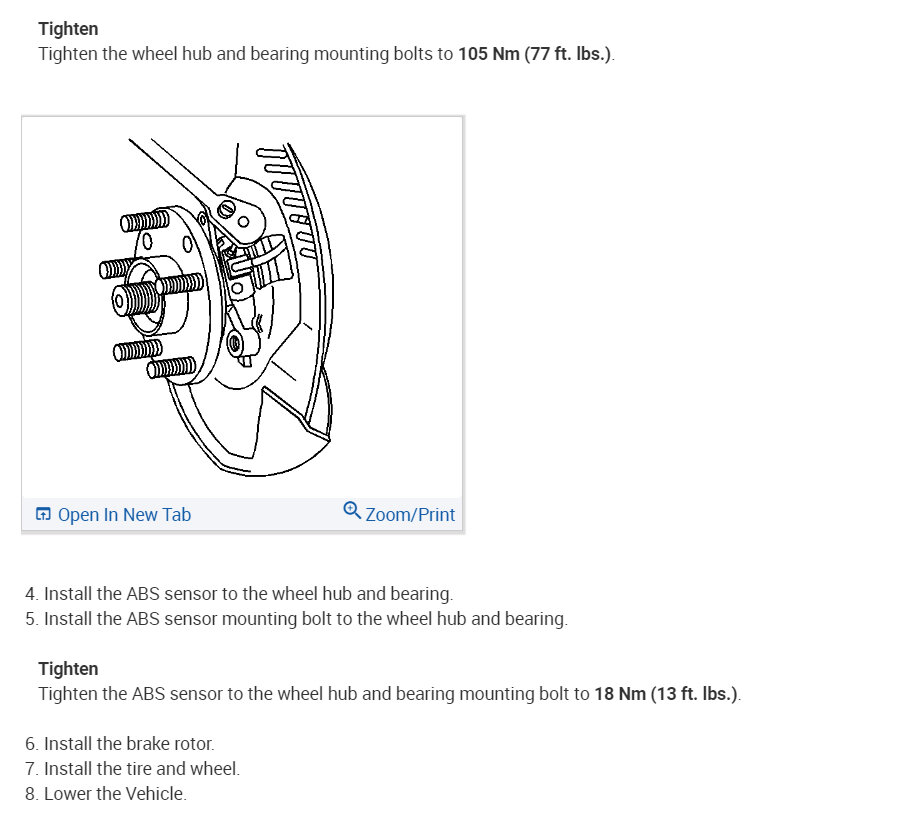 Tighten
Tighten the wheel hub and bearing mounting bolts to 105 Nm (77 ft. lbs.).

Open In New Tab
Zoom/Print

4. Install the ABS sensor to the wheel hub and bearing.
5. Install the ABS sensor mounting bolt to the wheel hub and bearing.

Tighten
Tighten the ABS sensor to the wheel hub and bearing mounting bolt to 18 Nm (13 ft. lbs.).

6. Install the brake rotor.
7. Install the tire and wheel.
8. Lower the Vehicle.