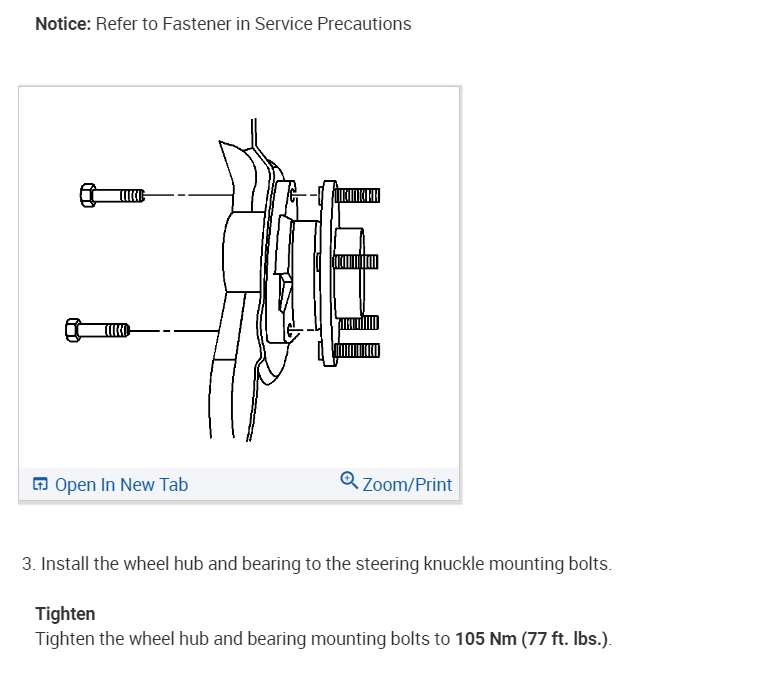 Notice: Refer to Fastener in Service Precautions

Open In New Tab

Zoom/Print

3. Install the wheel hub and bearing to the steering knuckle mounting bolts.

Tighten
Tighten the wheel hub and bearing mounting bolts to 105 Nm (77 ft. lbs.).