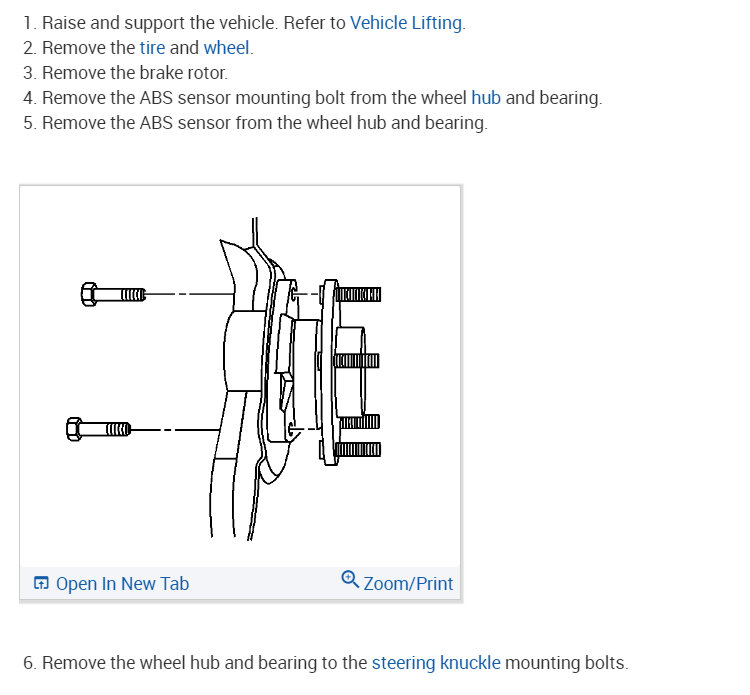 1. Raise and support the vehicle. Refer to Vehicle Lifting.
2. Remove the tire and wheel.
3. Remove the brake rotor.
4. Remove the ABS sensor mounting bolt from the wheel hub and bearing.
5. Remove the ABS sensor from the wheel hub and bearing.

Open In New Tab
Zoom/Print

6. Remove the wheel hub and bearing to the steering knuckle mounting bolts.