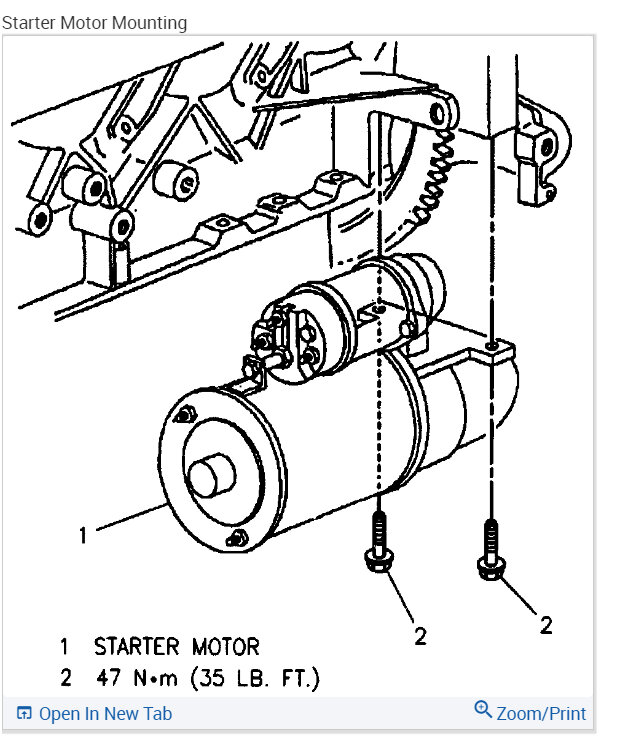 Starter Motor Mounting

1

2

2

1 STARTER MOTOR
2 47 N•m (35 LB. FT.)

Open In New Tab

Zoom/Print