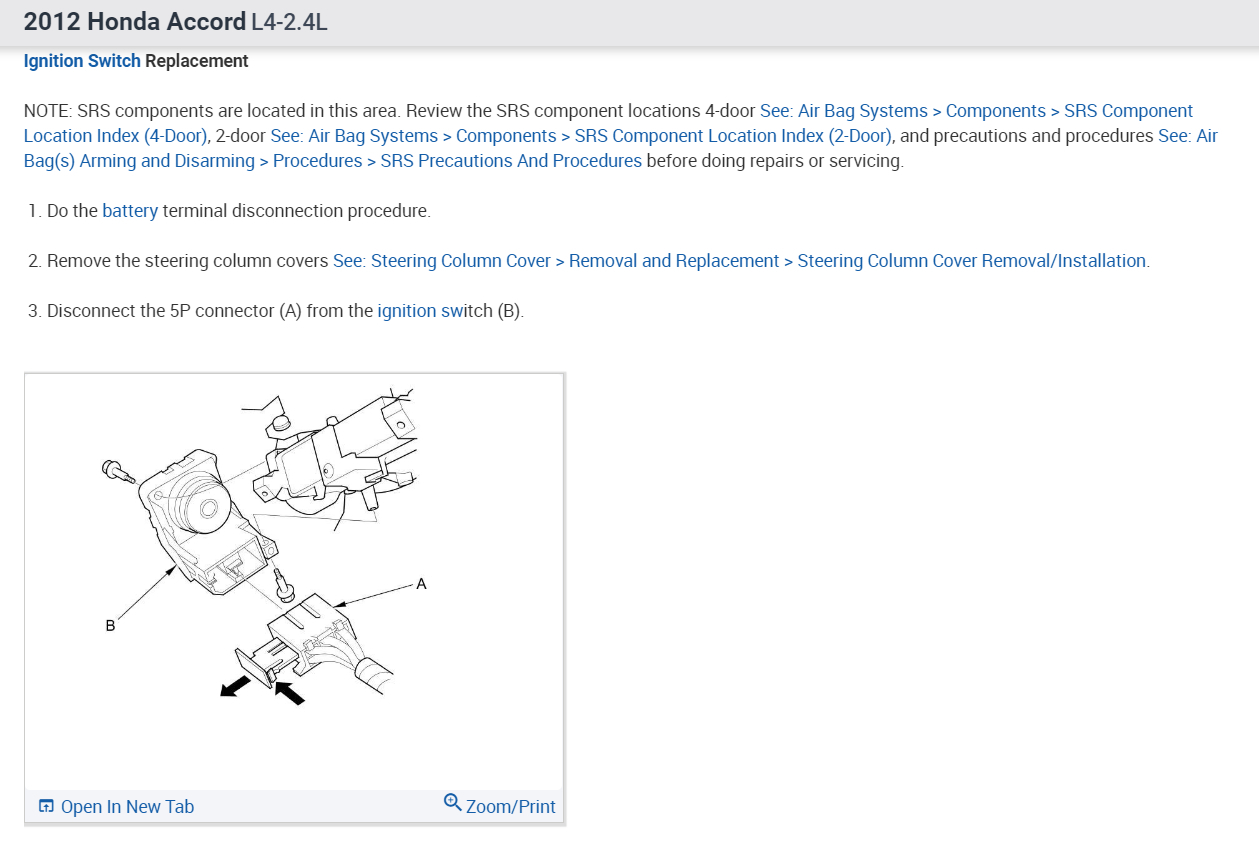 2012 Honda Accord L4-2.4L

Ignition Switch Replacement

NOTE: SRS components are located in this area. Review the SRS component locations 4-door See: Air Bag Systems > Components > SRS Component Location Index (4-Door), 2-door See: Air Bag Systems > Components > SRS Component Location Index (2-Door), and precautions and procedures See: Air Bag(s) Arming and Disarming > Procedures > SRS Precautions And Procedures before doing repairs or servicing.

1. Do the battery terminal disconnection procedure.

2. Remove the steering column covers See: Steering Column Cover > Removal and Replacement > Steering Column Cover Removal/Installation.

3. Disconnect the 5P connector (A) from the ignition switch (B).

A

B

Open In New Tab

Zoom/Print