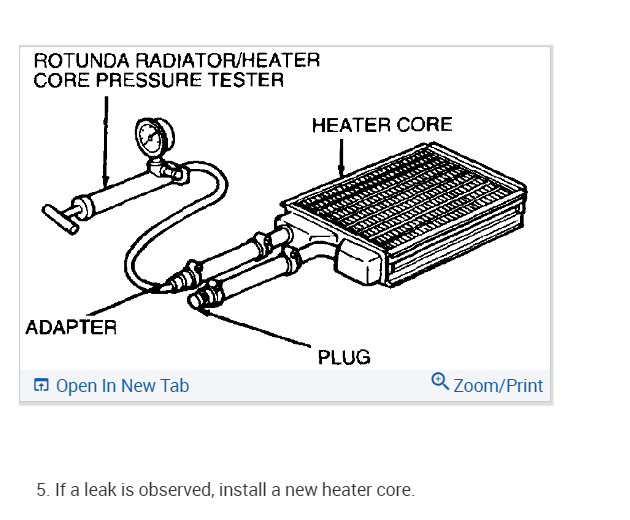 ROTUNDA RADIATOR/HEATER CORE PRESSURE TESTER

HEATER CORE

ADAPTER

PLUG

Open In New Tab

Zoom/Print

5. If a leak is observed, install a new heater core.