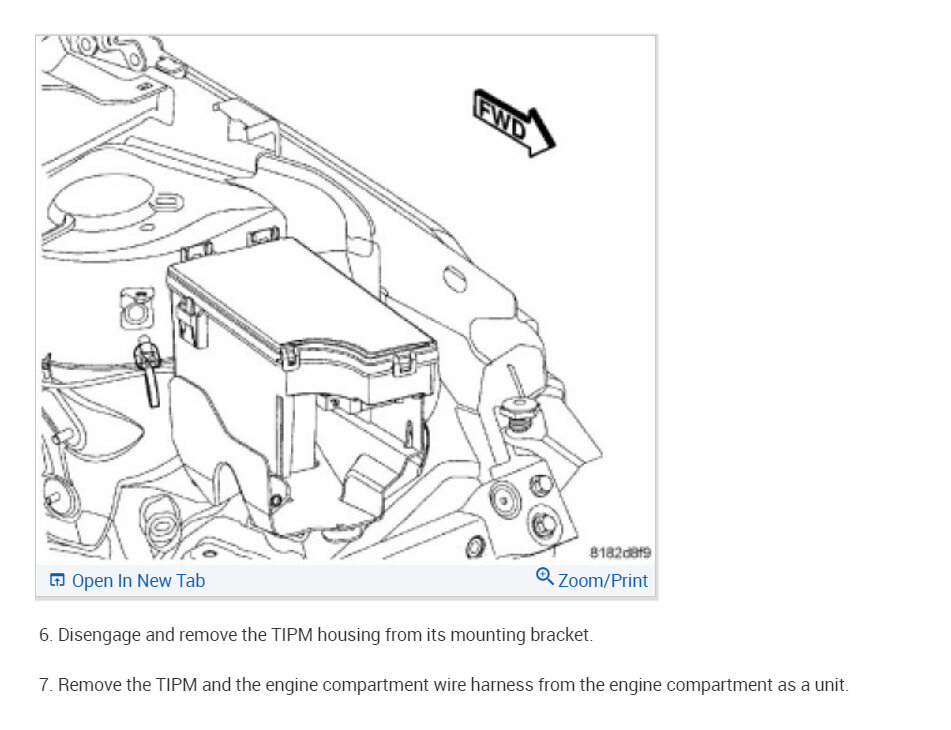 FWD

8182d8f9

Open In New Tab

Zoom/Print

6. Disengage and remove the TIPM housing from its mounting bracket.

7. Remove the TIPM and the engine compartment wire harness from the engine compartment as a unit.