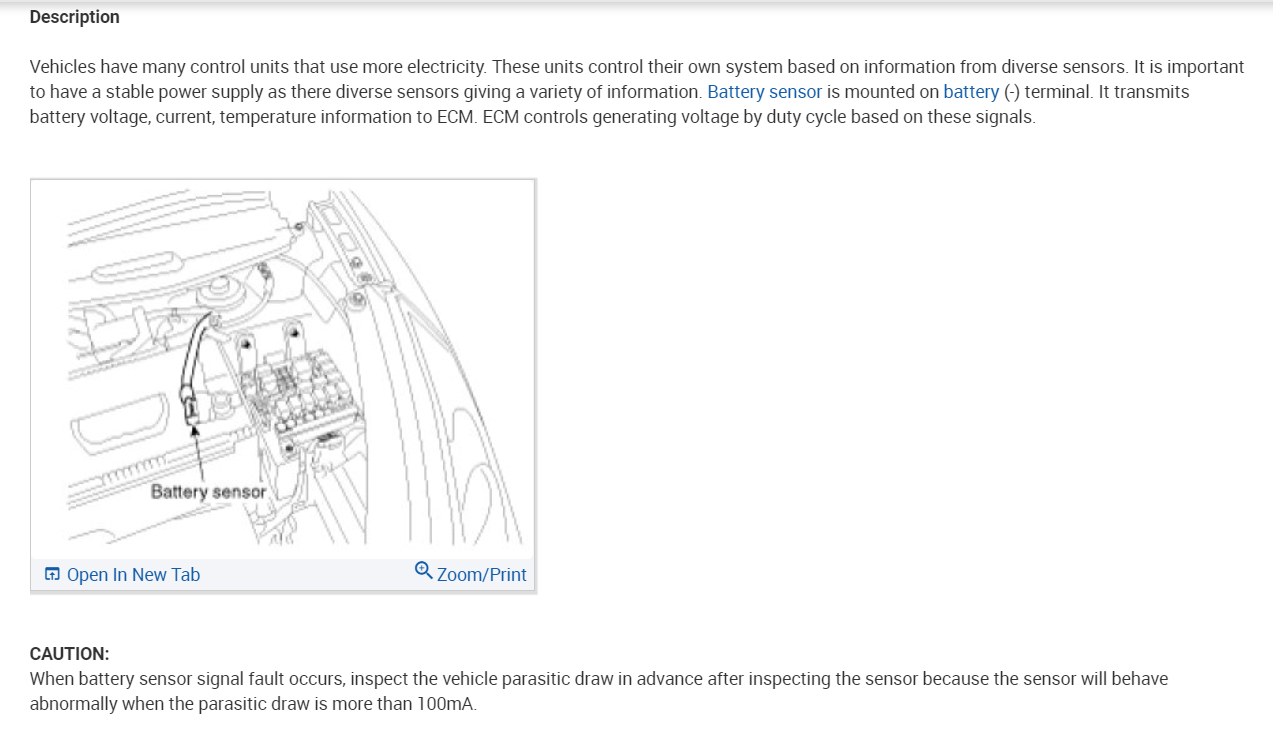 Description

Vehicles have many control units that use more electricity. These units control their own system based on information from diverse sensors. It is important to have a stable power supply as there diverse sensors giving a variety of information. Battery sensor is mounted on battery (-) terminal. It transmits battery voltage, current, temperature information to ECM. ECM controls generating voltage by duty cycle based on these signals.

Battery sensor

Open In New Tab

Zoom/Print

CAUTION:
When battery sensor signal fault occurs, inspect the vehicle parasitic draw in advance after inspecting the sensor because the sensor will behave abnormally when the parasitic draw is more than 100mA.