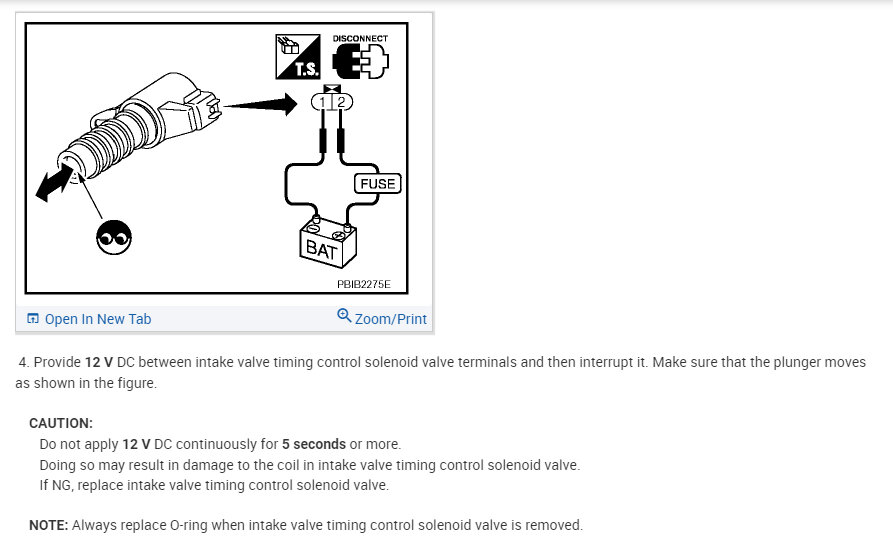 T.S.

DISCONNECT

1 2

FUSE

BAT

PBIB2275E

Open In New Tab

Zoom/Print

4. Provide 12 V DC between intake valve timing control solenoid valve terminals and then interrupt it. Make sure that the plunger moves as shown in the figure.

CAUTION:

Do not apply 12 V DC continuously for 5 seconds or more.
Doing so may result in damage to the coil in intake valve timing control solenoid valve.
If NG, replace intake valve timing control solenoid valve.

NOTE: Always replace O-ring when intake valve timing control solenoid valve is removed.