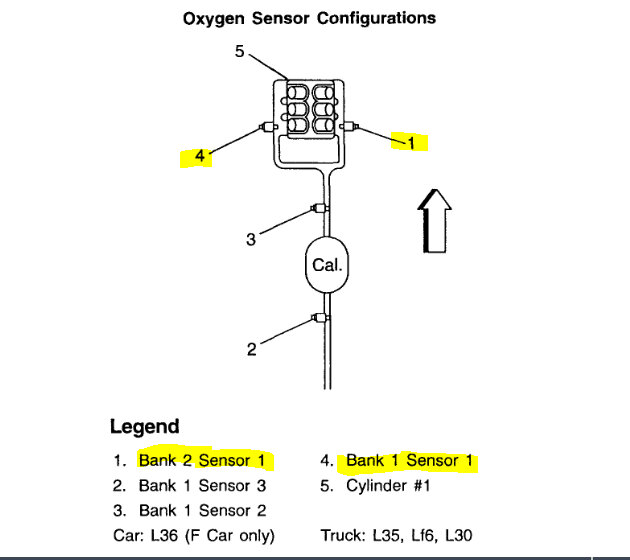 Oxygen Sensor Configurations

5

4

1

3

Cal.

2

Legend

1. Bank 2 Sensor 1
2. Bank 1 Sensor 3
3. Bank 1 Sensor 2

Car: L36 (F Car only)

4. Bank 1 Sensor 1
5. Cylinder #1

Truck: L35, Lf6, L30