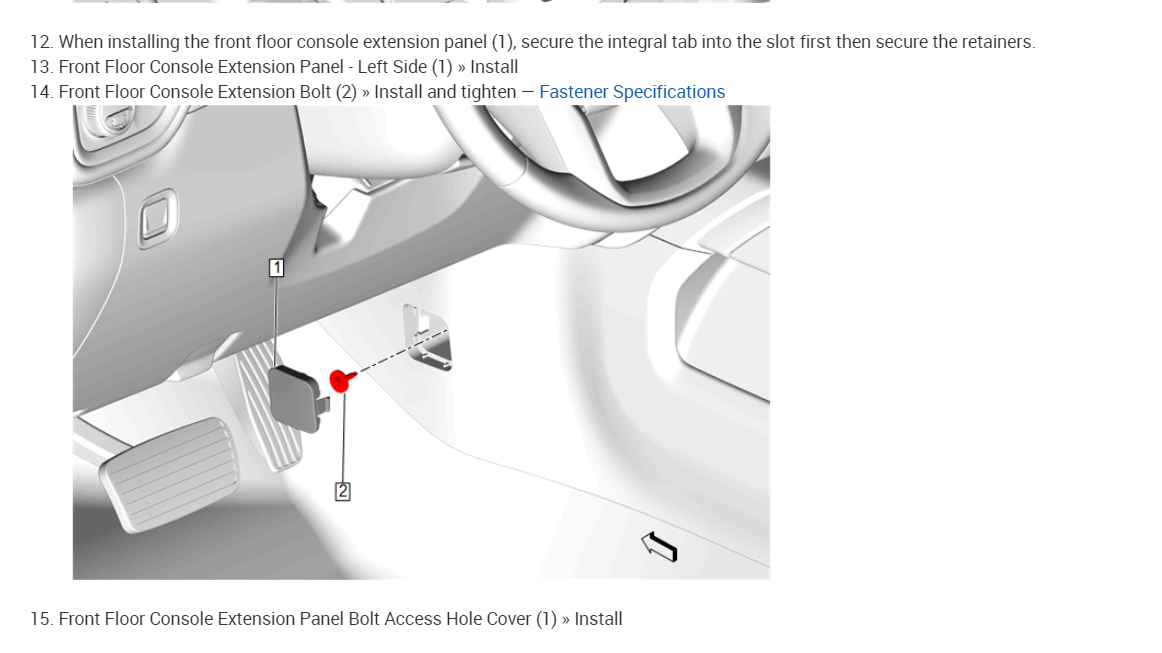 12. When installing the front floor console extension panel (1), secure the integral tab into the slot first then secure the retainers.
13. Front Floor Console Extension Panel - Left Side (1) » Install
14. Front Floor Console Extension Bolt (2) » Install and tighten — Fastener Specifications

1

2

15. Front Floor Console Extension Panel Bolt Access Hole Cover (1) » Install