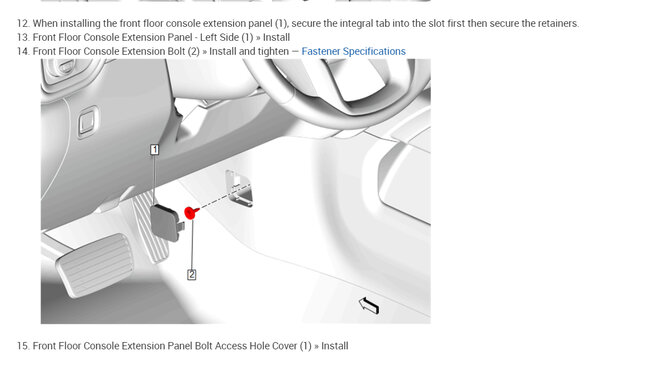 12. When installing the front floor console extension panel (1), secure the integral tab into the slot first then secure the retainers.
13. Front Floor Console Extension Panel - Left Side (1) » Install
14. Front Floor Console Extension Bolt (2) » Install and tighten — Fastener Specifications

1

2

15. Front Floor Console Extension Panel Bolt Access Hole Cover (1) » Install