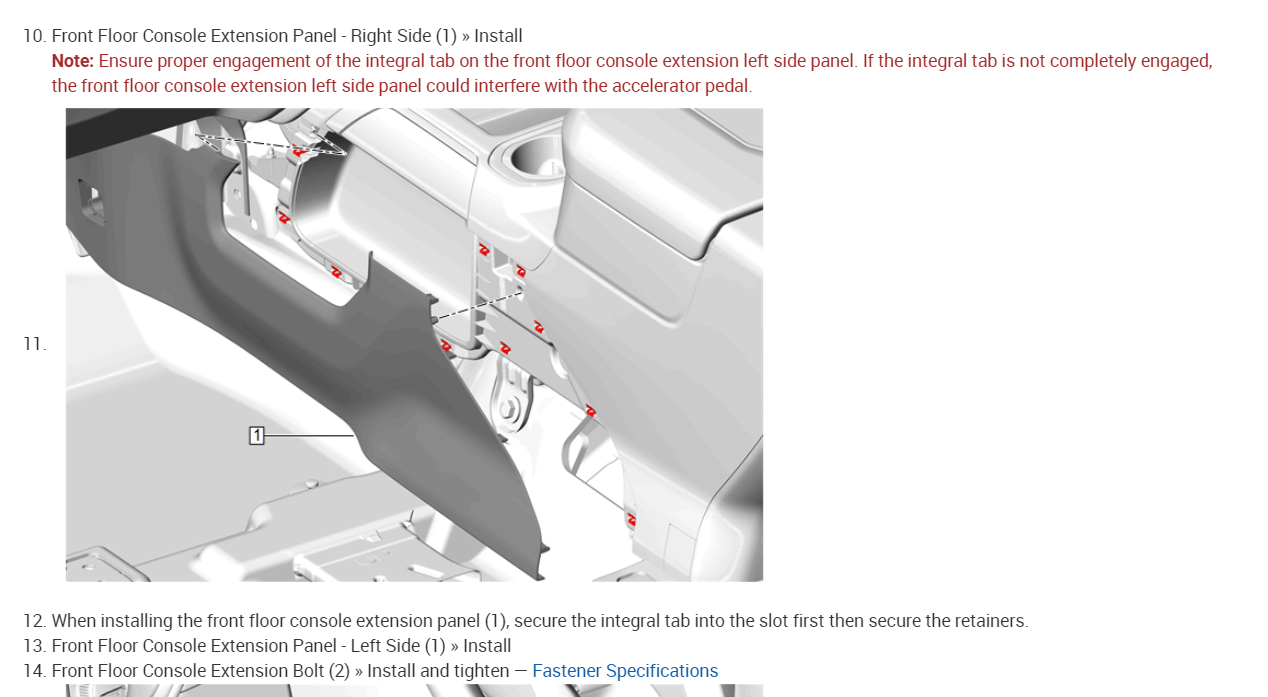 10. Front Floor Console Extension Panel - Right Side (1) » Install
Note: Ensure proper engagement of the integral tab on the front floor console extension left side panel. If the integral tab is not completely engaged, the front floor console extension left side panel could interfere with the accelerator pedal.

11.

1

12. When installing the front floor console extension panel (1), secure the integral tab into the slot first then secure the retainers.
13. Front Floor Console Extension Panel - Left Side (1) » Install
14. Front Floor Console Extension Bolt (2) » Install and tighten — Fastener Specifications