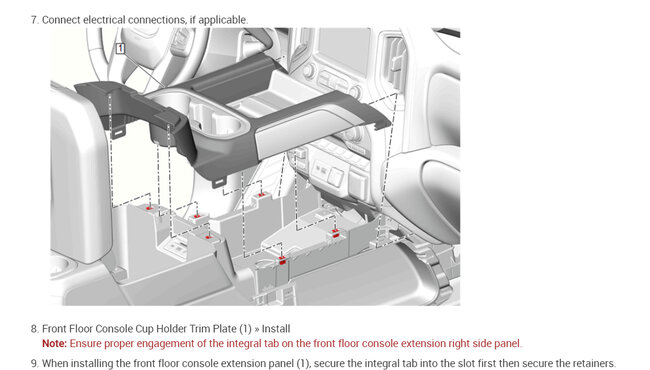 7. Connect electrical connections, if applicable.

1

8. Front Floor Console Cup Holder Trim Plate (1) » Install
Note: Ensure proper engagement of the integral tab on the front floor console extension right side panel.

9. When installing the front floor console extension panel (1), secure the integral tab into the slot first then secure the retainers.