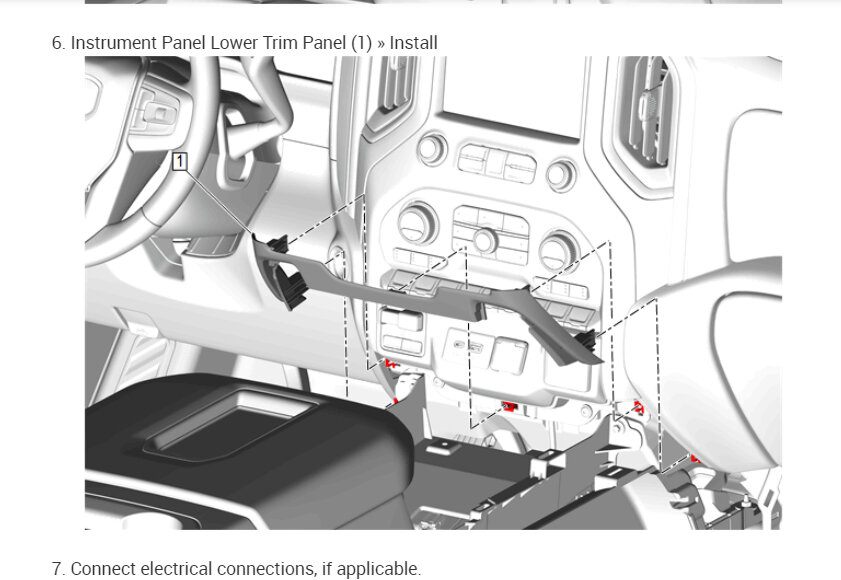 6. Instrument Panel Lower Trim Panel (1) » Install

1

7. Connect electrical connections, if applicable.