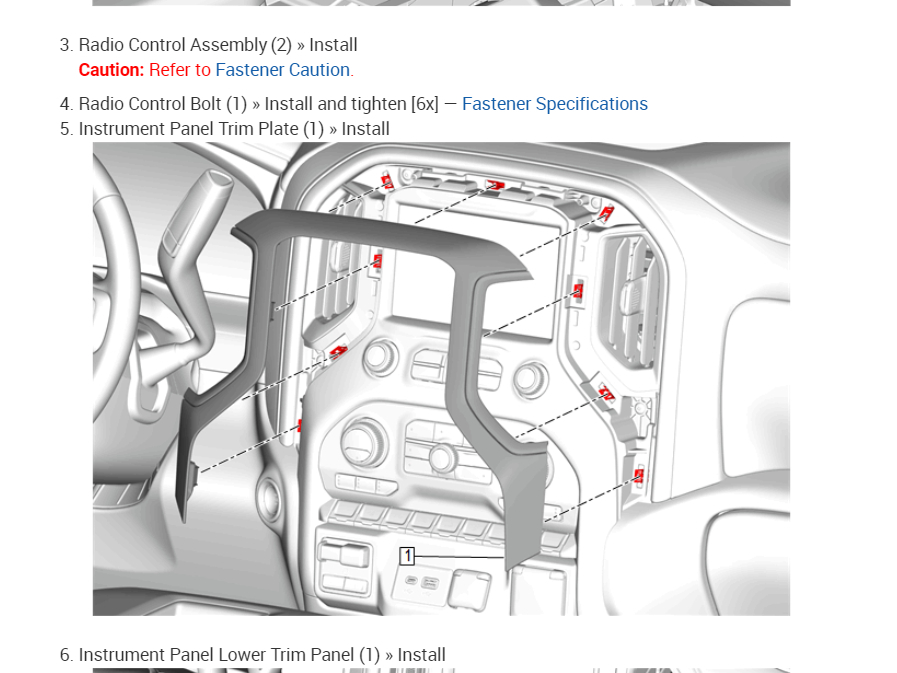 3. Radio Control Assembly (2) » Install
Caution: Refer to Fastener Caution.

4. Radio Control Bolt (1) » Install and tighten [6x] — Fastener Specifications
5. Instrument Panel Trim Plate (1) » Install

1

6. Instrument Panel Lower Trim Panel (1) » Install