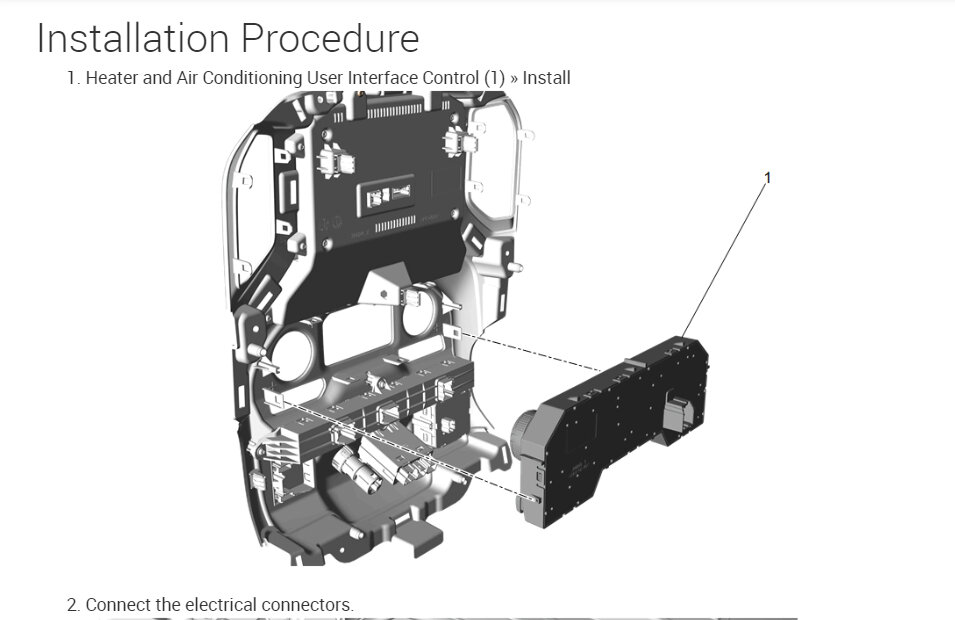 Installation Procedure

1. Heater and Air Conditioning User Interface Control (1) » Install

1

2. Connect the electrical connectors.