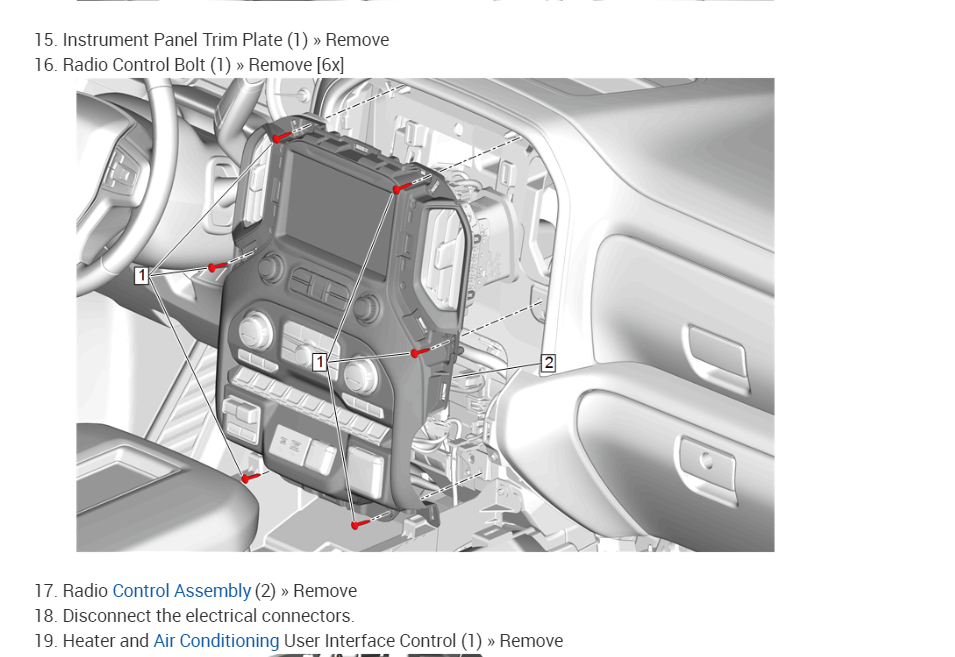 15. Instrument Panel Trim Plate (1) » Remove
16. Radio Control Bolt (1) » Remove [6x]

1
1
2

17. Radio Control Assembly (2) » Remove
18. Disconnect the electrical connectors.
19. Heater and Air Conditioning User Interface Control (1) » Remove