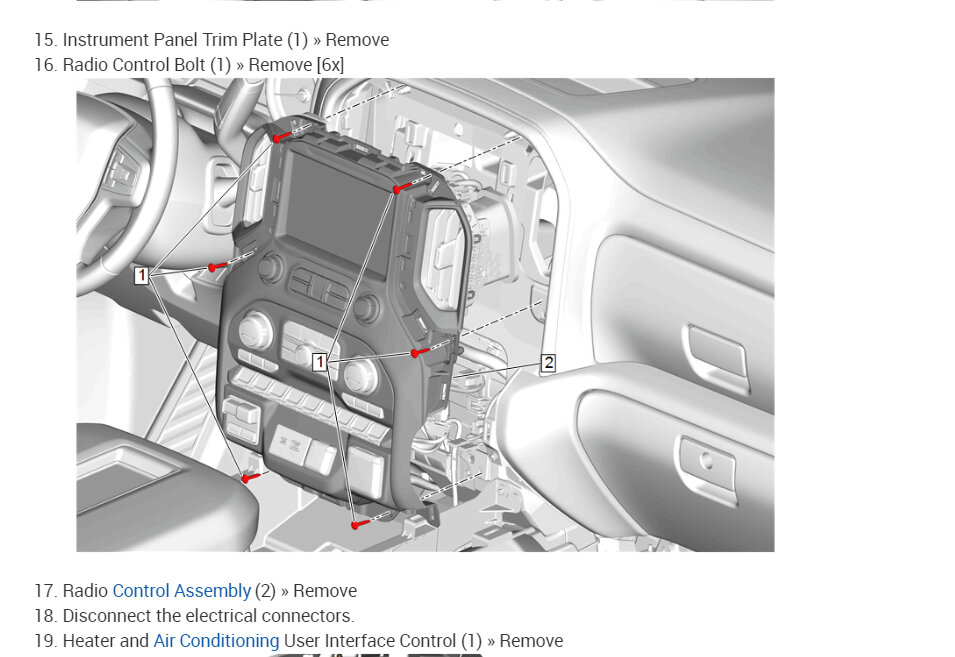 15. Instrument Panel Trim Plate (1) » Remove
16. Radio Control Bolt (1) » Remove [6x]

1
1
2

17. Radio Control Assembly (2) » Remove
18. Disconnect the electrical connectors.
19. Heater and Air Conditioning User Interface Control (1) » Remove