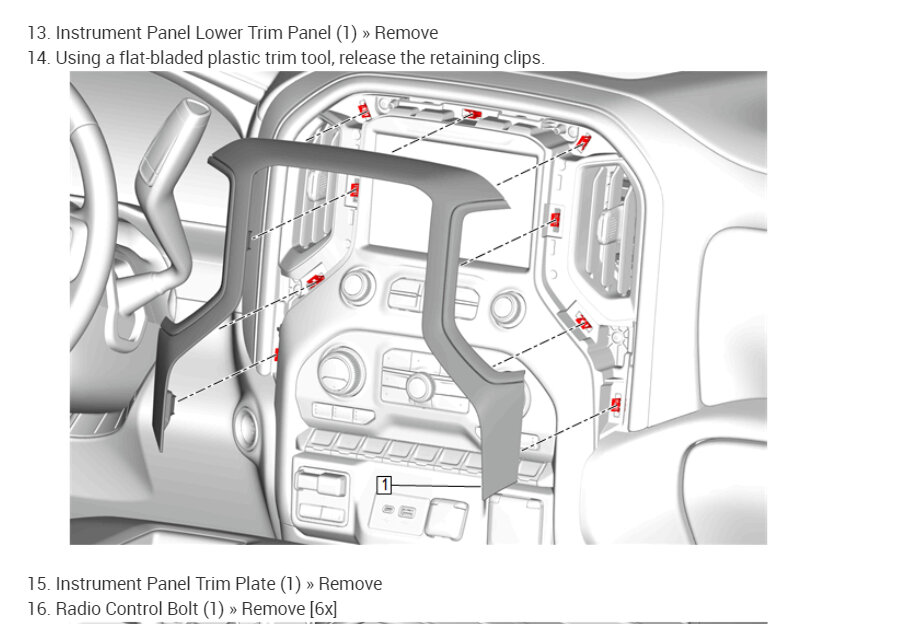 13. Instrument Panel Lower Trim Panel (1) » Remove
14. Using a flat-bladed plastic trim tool, release the retaining clips.

1

15. Instrument Panel Trim Plate (1) » Remove
16. Radio Control Bolt (1) » Remove [6x]