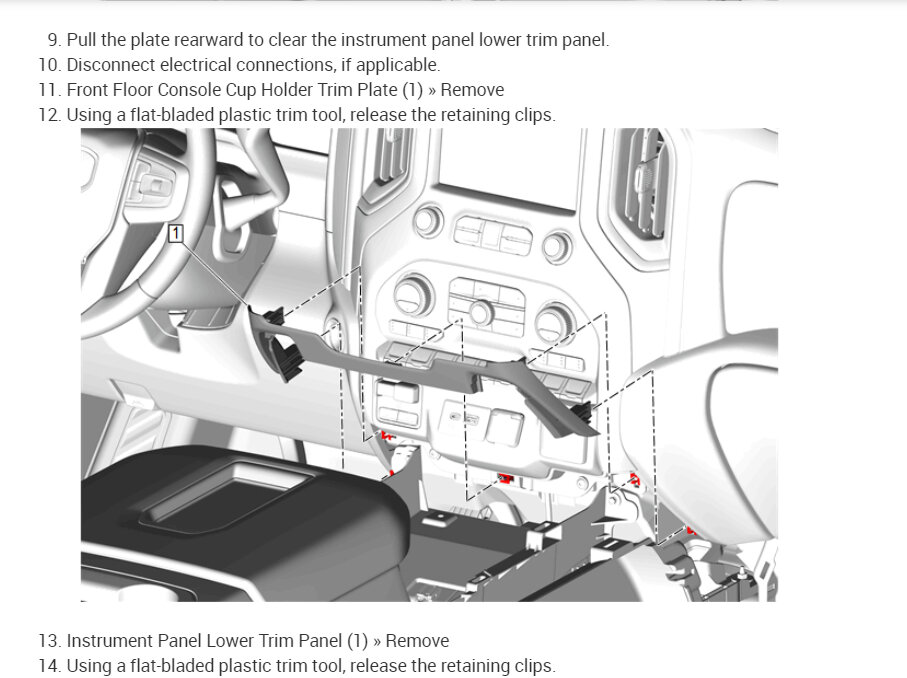 9. Pull the plate rearward to clear the instrument panel lower trim panel.
10. Disconnect electrical connections, if applicable.
11. Front Floor Console Cup Holder Trim Plate (1) » Remove
12. Using a flat-bladed plastic trim tool, release the retaining clips.

1

13. Instrument Panel Lower Trim Panel (1) » Remove
14. Using a flat-bladed plastic trim tool, release the retaining clips.