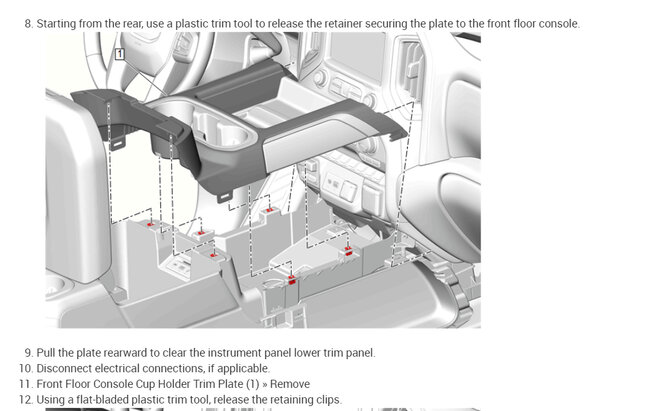 8. Starting from the rear, use a plastic trim tool to release the retainer securing the plate to the front floor console.

1

9. Pull the plate rearward to clear the instrument panel lower trim panel.
10. Disconnect electrical connections, if applicable.
11. Front Floor Console Cup Holder Trim Plate (1) » Remove
12. Using a flat-bladed plastic trim tool, release the retaining clips.