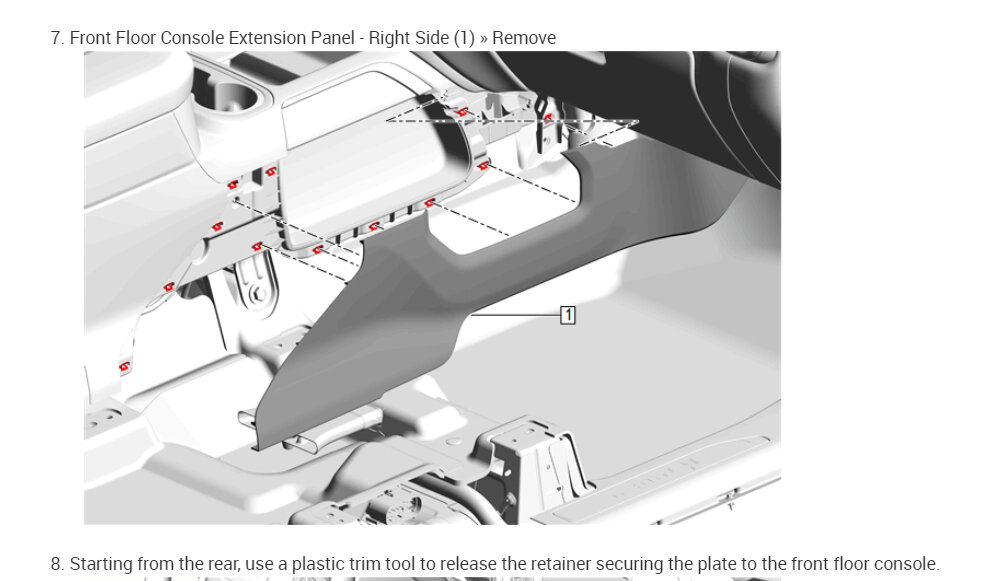 7. Front Floor Console Extension Panel - Right Side (1) » Remove

1

8. Starting from the rear, use a plastic trim tool to release the retainer securing the plate to the front floor console.