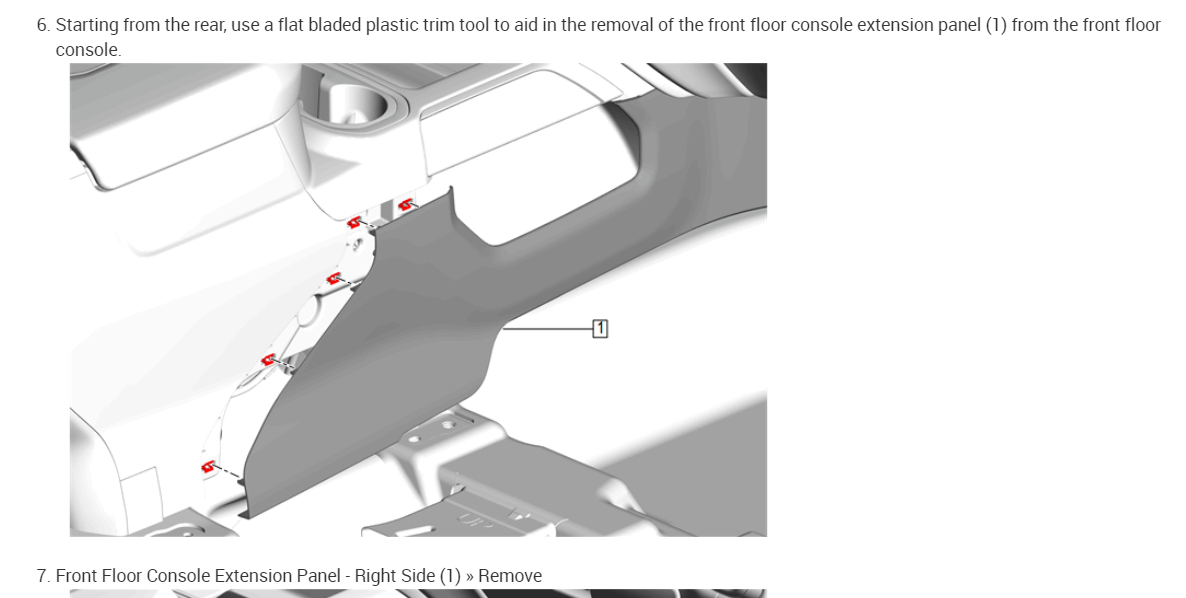 6. Starting from the rear, use a flat bladed plastic trim tool to aid in the removal of the front floor console extension panel (1) from the front floor console.

1

7. Front Floor Console Extension Panel - Right Side (1) » Remove