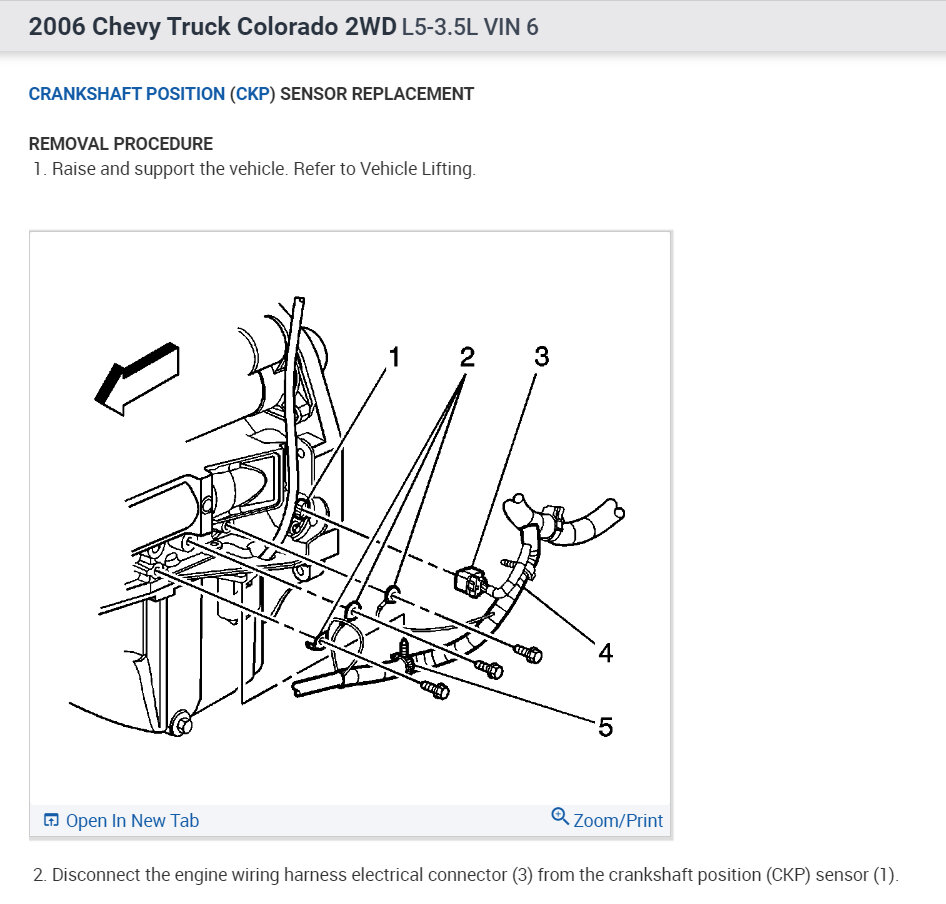 2006 Chevy Truck Colorado 2WD L5-3.5L VIN 6

CRANKSHAFT POSITION (CKP) SENSOR REPLACEMENT

REMOVAL PROCEDURE
1. Raise and support the vehicle. Refer to Vehicle Lifting.

1
2
3
4
5

Open In New Tab
Zoom/Print

2. Disconnect the engine wiring harness electrical connector (3) from the crankshaft position (CKP) sensor (1).