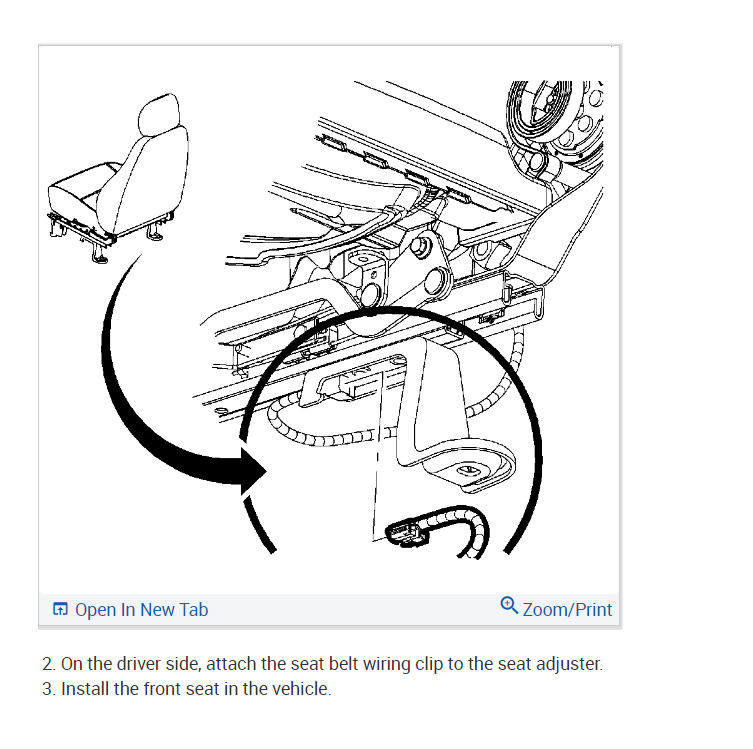 Open In New Tab

Zoom/Print

2. On the driver side, attach the seat belt wiring clip to the seat adjuster.
3. Install the front seat in the vehicle.