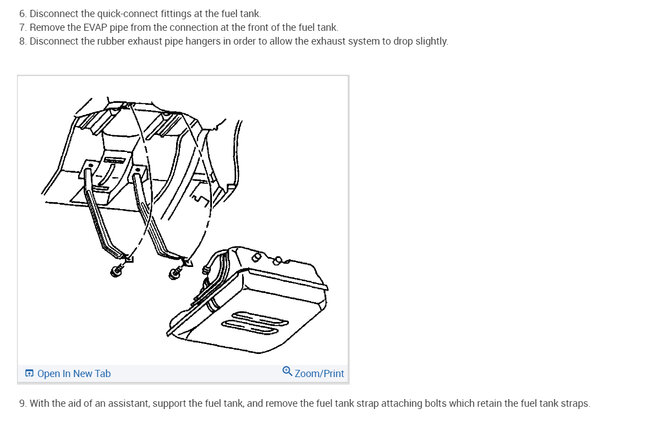 6. Disconnect the quick-connect fittings at the fuel tank.
7. Remove the EVAP pipe from the connection at the front of the fuel tank.
8. Disconnect the rubber exhaust pipe hangers in order to allow the exhaust system to drop slightly.

Open In New Tab

Zoom/Print

9. With the aid of an assistant, support the fuel tank, and remove the fuel tank strap attaching bolts which retain the fuel tank straps.