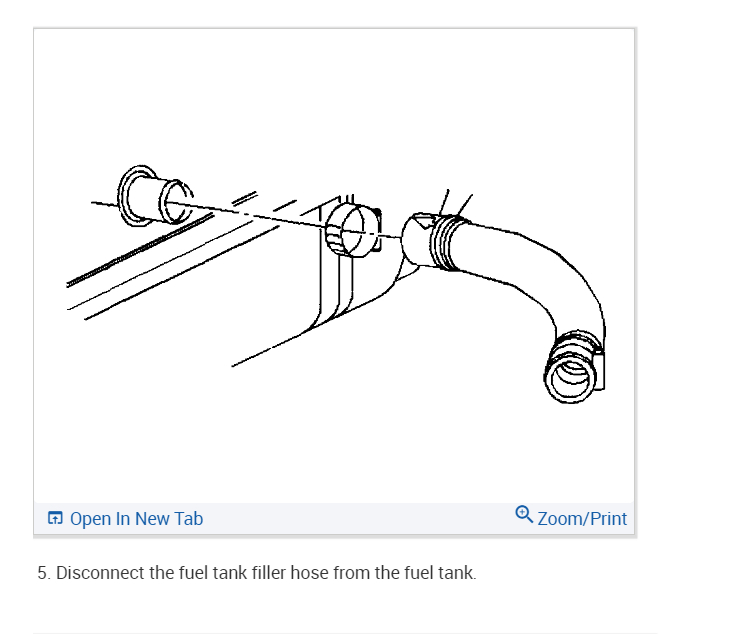 Open In New Tab
Zoom/Print

5. Disconnect the fuel tank filler hose from the fuel tank.